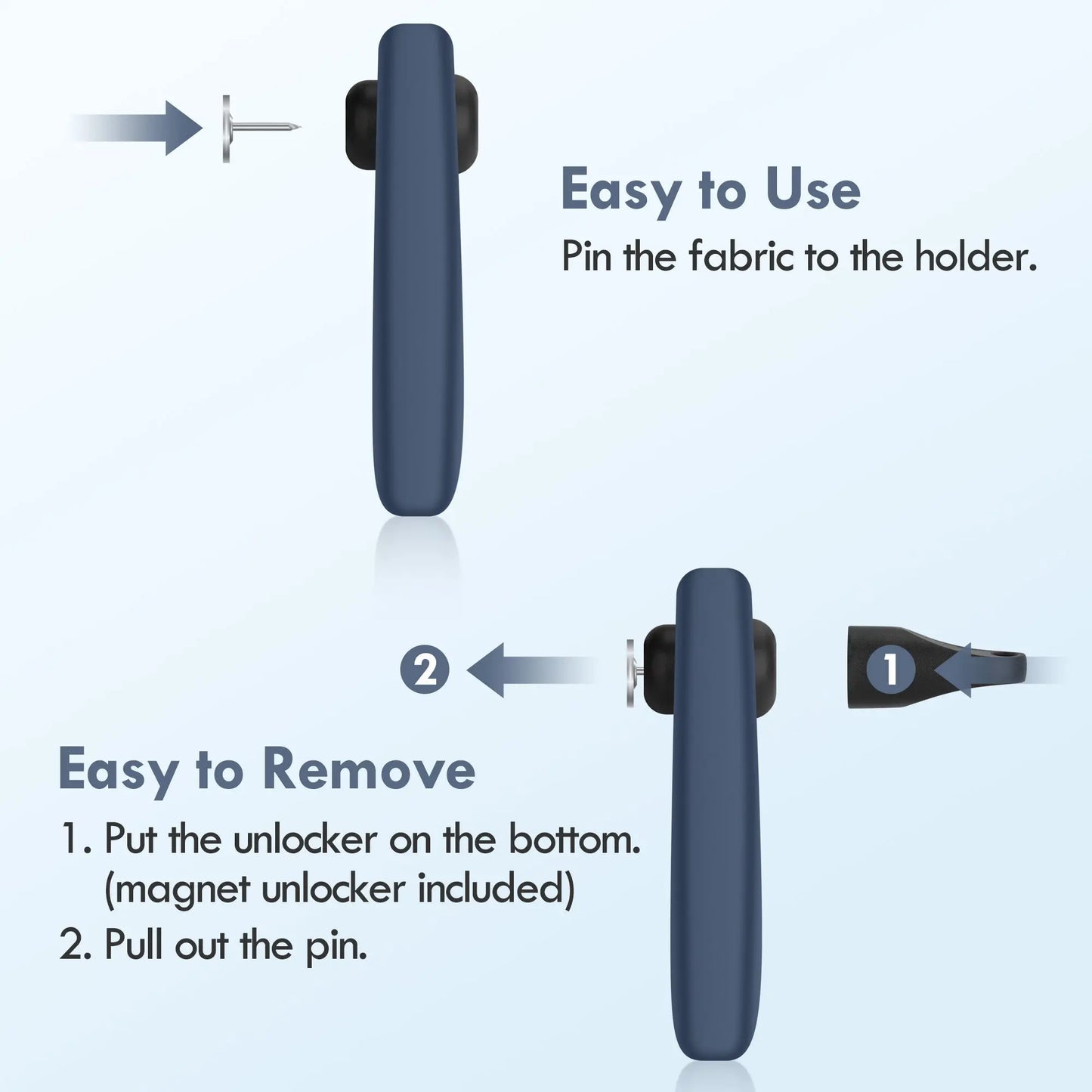 Easy to Use
Pin the fabric to the holder.

2

1

Easy to Remove
1. Put the unlocker on the bottom. (magnet unlocker included)
2. Pull out the pin.